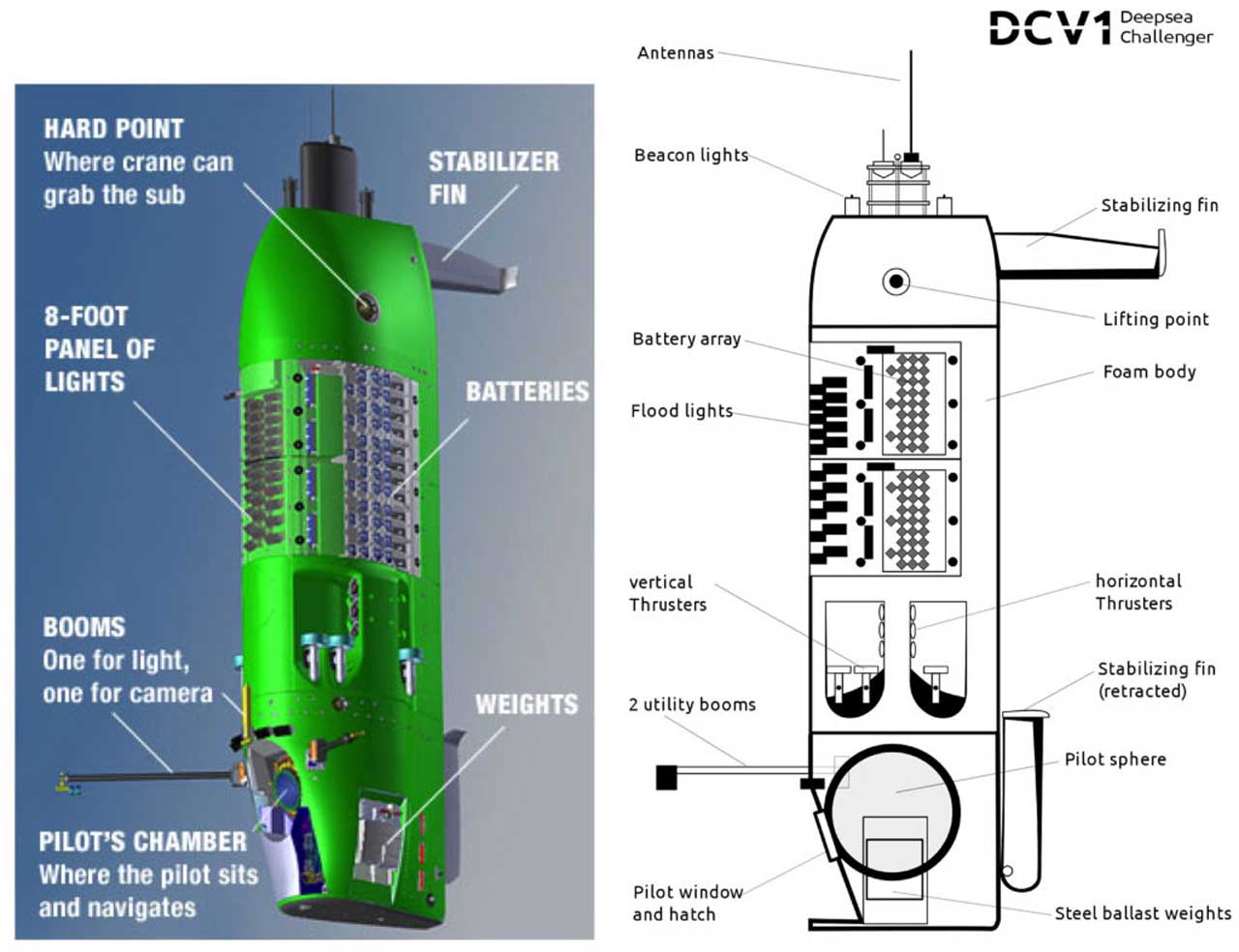 HARD POINT
Where crane can grab the sub

STABILIZER FIN

8-FOOT PANEL OF LIGHTS

BATTERIES

BOOMS
One for light, one for camera

WEIGHTS

PILOT'S CHAMBER
Where the pilot sits and navigates

DCV1 Deepsea Challenger

Antennas

Beacon lights

Stabilizing fin

Lifting point

Battery array

Foam body

Flood lights

vertical Thrusters

horizontal Thrusters

Stabilizing fin (retracted)

2 utility booms

Pilot sphere

Pilot window and hatch

Steel ballast weights